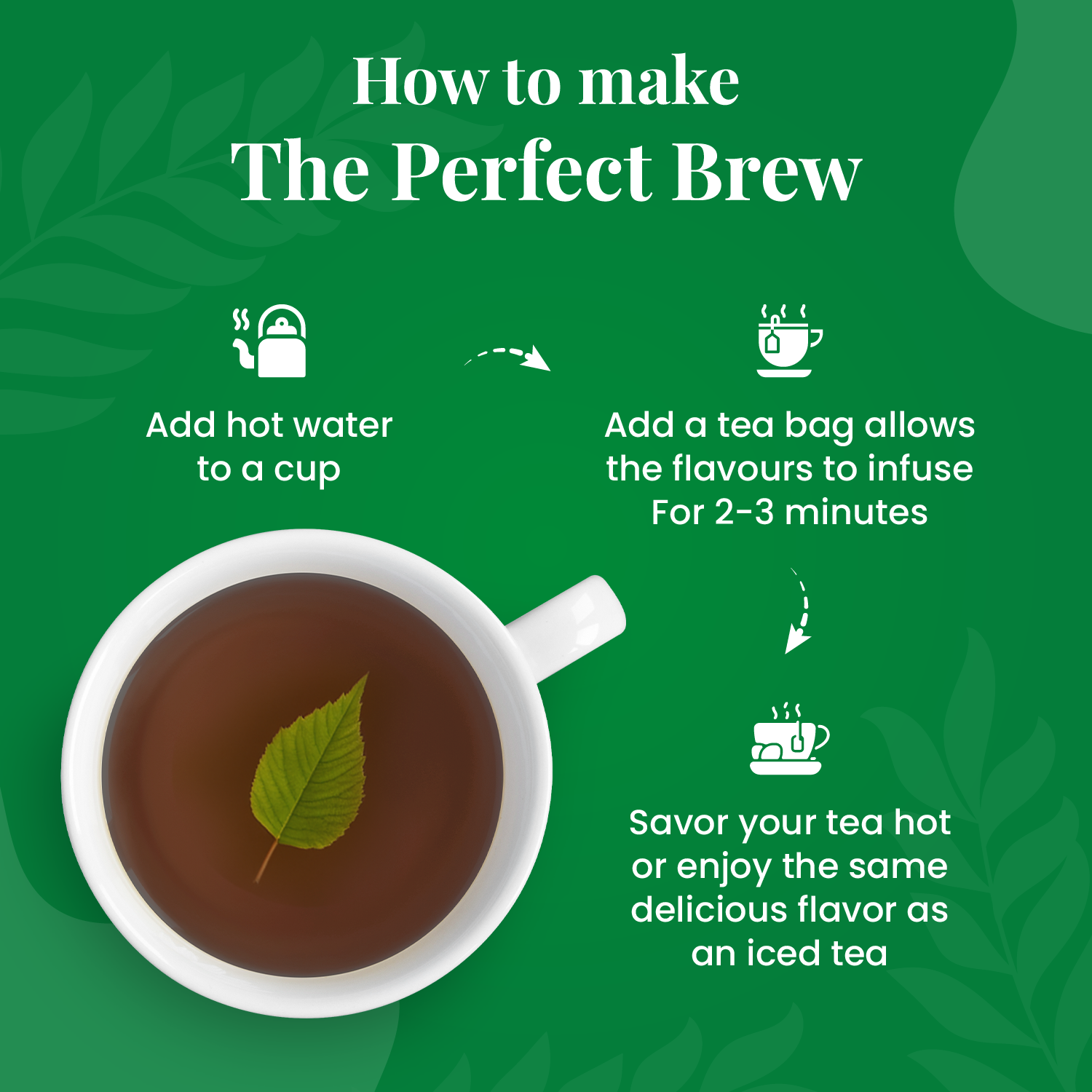 How to make
The Perfect Brew

Add hot water to a cup

Add a tea bag allows the flavours to infuse For 2-3 minutes

Savor your tea hot or enjoy the same delicious flavor as an iced tea